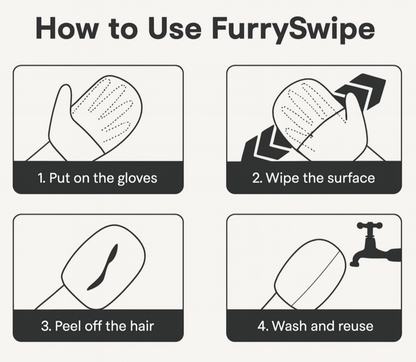 How to Use FurrySwipe

1. Put on the gloves

2. Wipe the surface

3. Peel off the hair

4. Wash and reuse