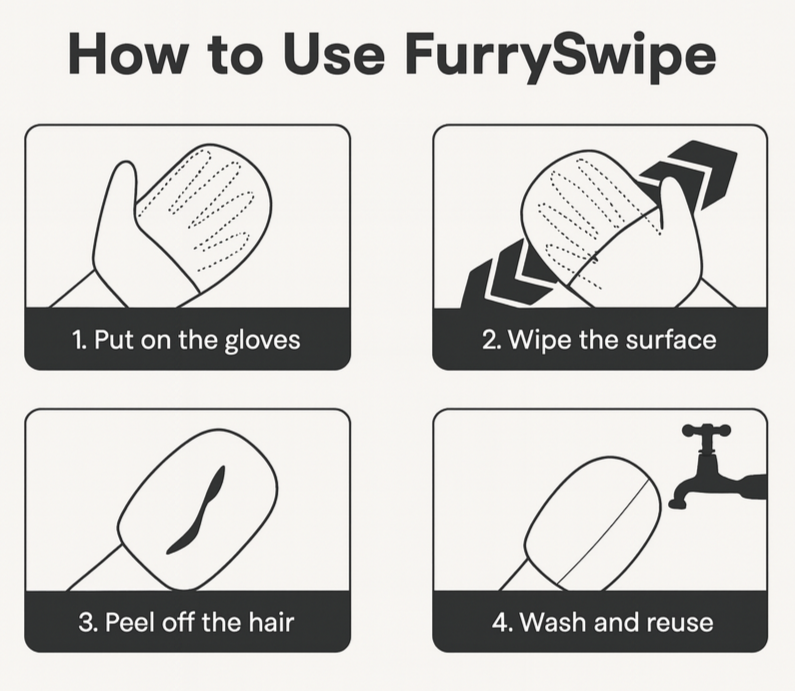 How to Use FurrySwipe

1. Put on the gloves

2. Wipe the surface

3. Peel off the hair

4. Wash and reuse